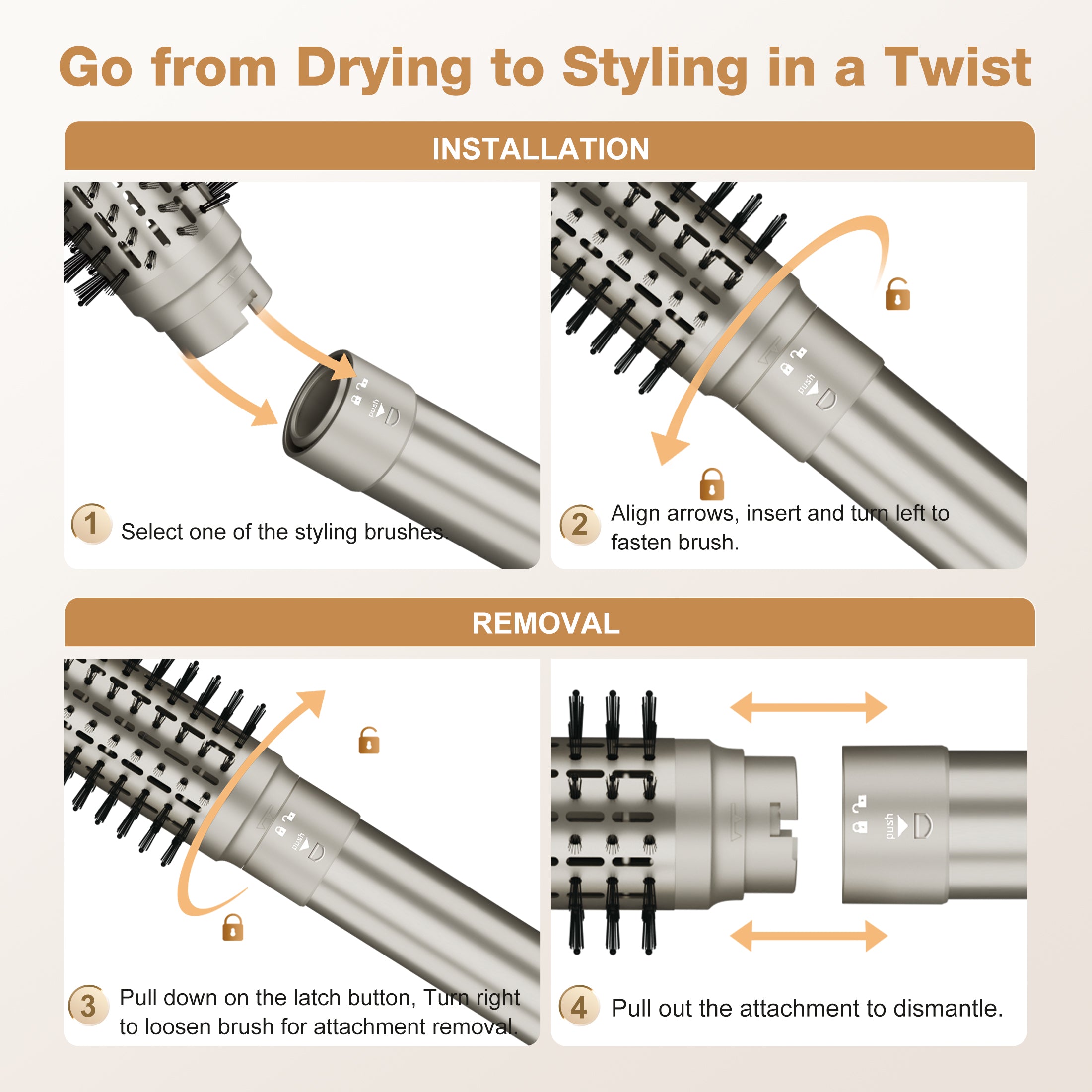 Go from Drying to Styling in a Twist

INSTALLATION

push

1 Select one of the styling brushes.

push

2 Align arrows, insert and turn left to fasten brush.

REMOVAL

push

3 Pull down on the latch button, Turn right to loosen brush for attachment removal.

push

4 Pull out the attachment to dismantle.