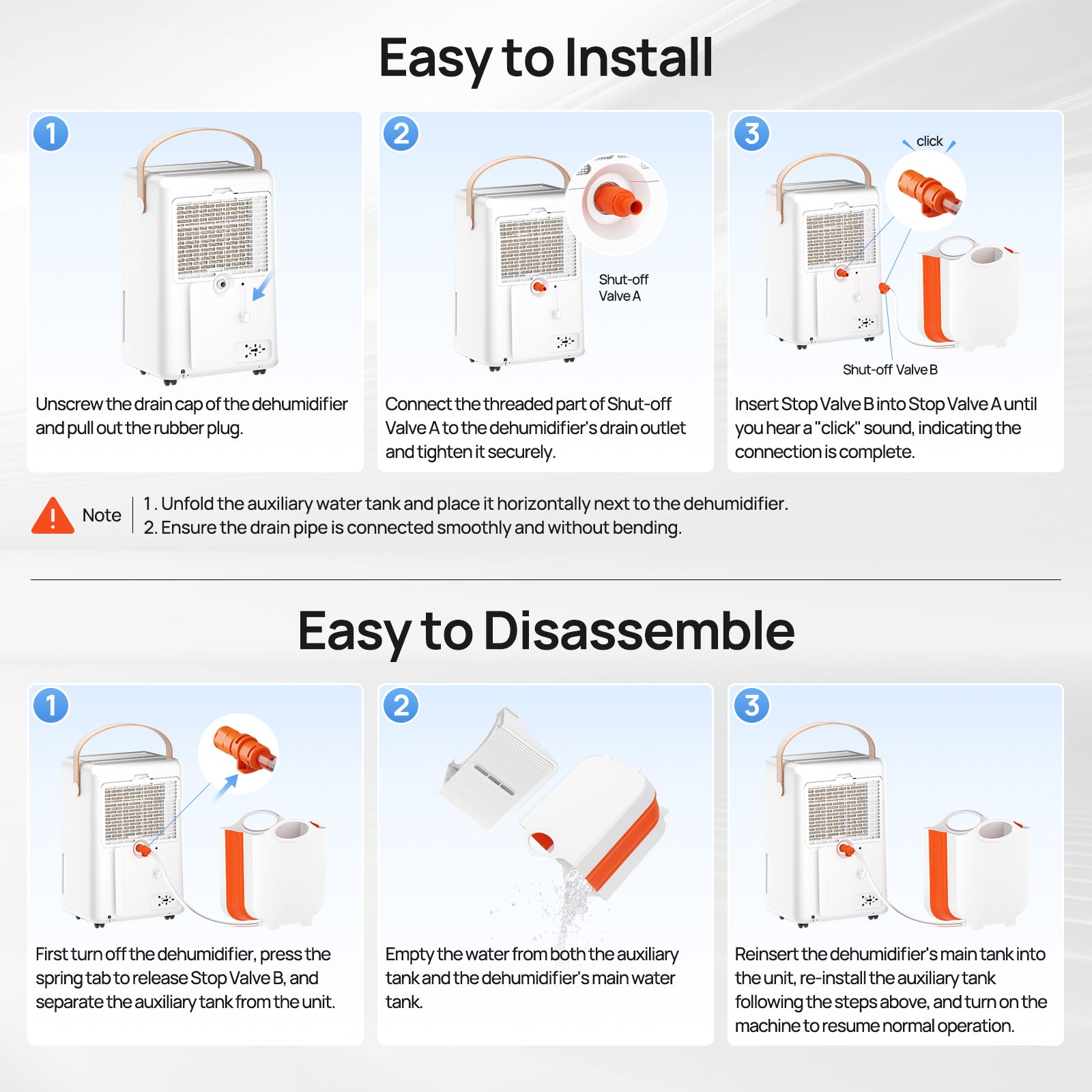 Easy to Install

1

Unscrew the drain cap of the dehumidifier and pull out the rubber plug.

2

Shut-off Valve A

Connect the threaded part of Shut-off Valve A to the dehumidifier's drain outlet and tighten it securely.

3

click

Shut-off Valve B

Insert Stop Valve B into Stop Valve A until you hear a "click" sound, indicating the connection is complete.

Note

1. Unfold the auxiliary water tank and place it horizontally next to the dehumidifier.
2. Ensure the drain pipe is connected smoothly and without bending.

Easy to Disassemble

1

First turn off the dehumidifier, press the spring tab to release Stop Valve B, and separate the auxiliary tank from the unit.

2

Empty the water from both the auxiliary tank and the dehumidifier's main water tank.

3

Reinsert the dehumidifier's main tank into the unit, re-install the auxiliary tank following the steps above, and turn on the machine to resume normal operation.