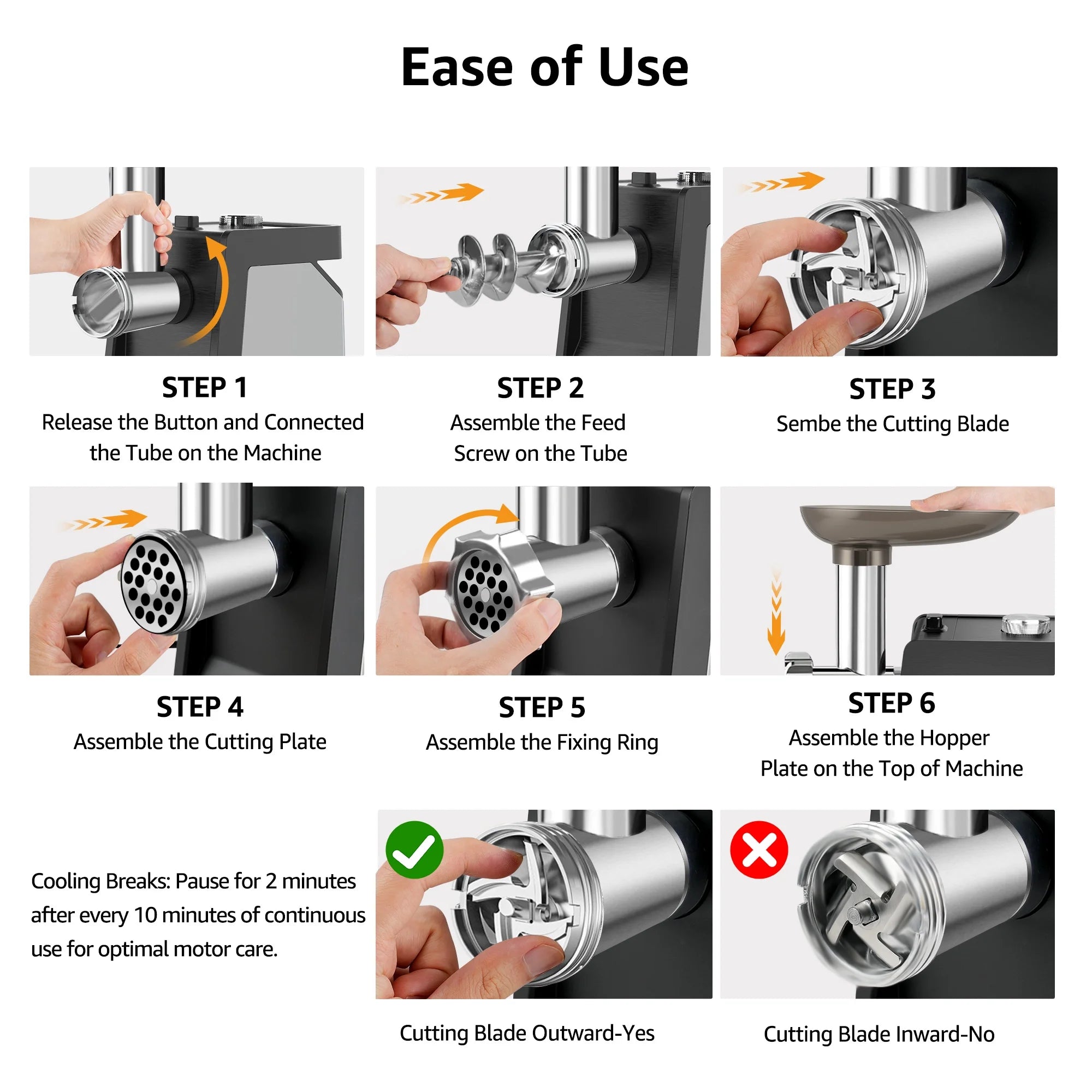 Ease of Use

STEP 1
Release the Button and Connected the Tube on the Machine

STEP 2
Assemble the Feed Screw on the Tube

STEP 3
Sembe the Cutting Blade

STEP 4
Assemble the Cutting Plate

STEP 5
Assemble the Fixing Ring

STEP 6
Assemble the Hopper Plate on the Top of Machine

Cooling Breaks: Pause for 2 minutes after every 10 minutes of continuous use for optimal motor care.

Cutting Blade Outward-Yes

Cutting Blade Inward-No