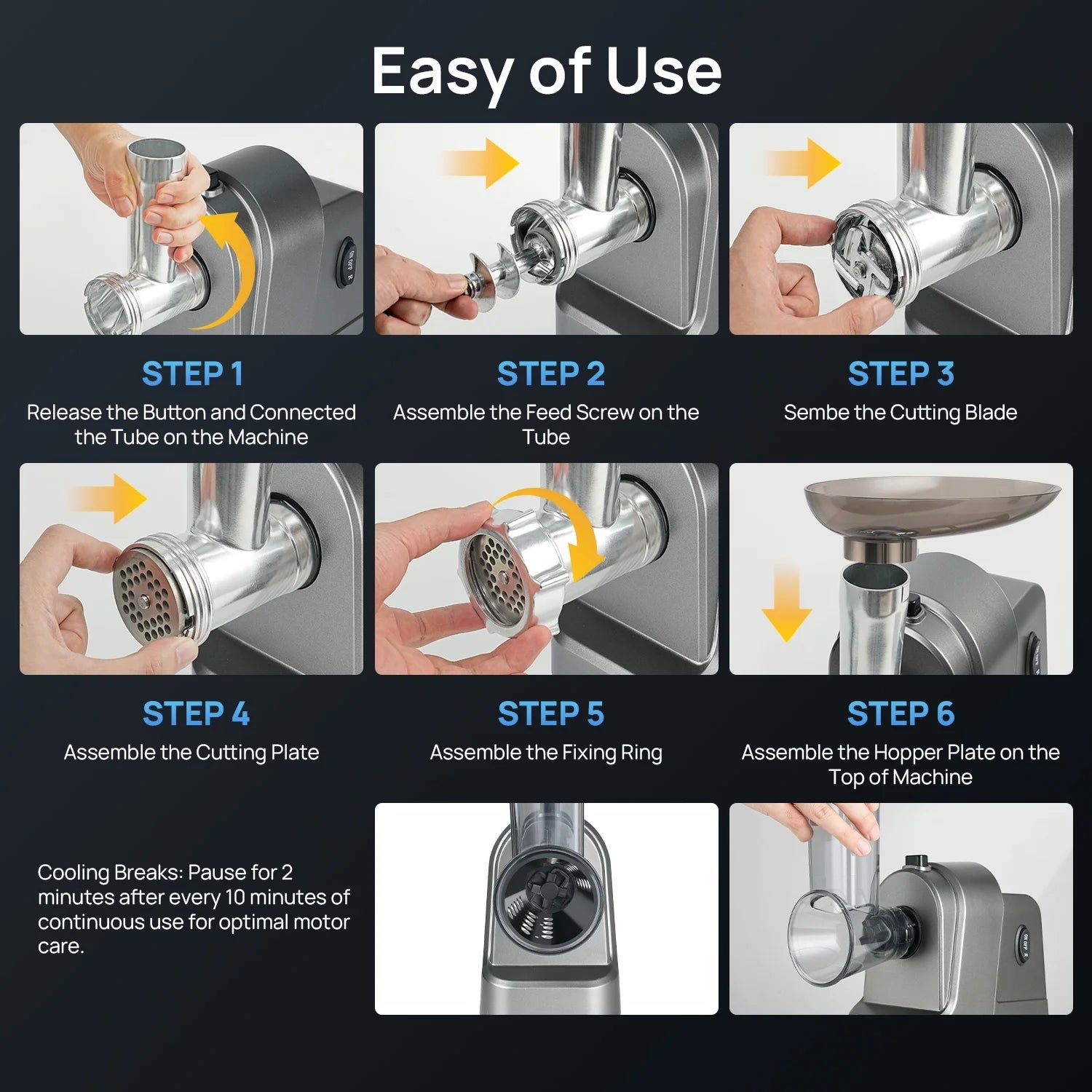 Easy of Use

ON OFF R

STEP 1
Release the Button and Connected the Tube on the Machine

STEP 2
Assemble the Feed Screw on the Tube

STEP 3
Sembe the Cutting Blade

STEP 4
Assemble the Cutting Plate

STEP 5
Assemble the Fixing Ring

STEP 6
Assemble the Hopper Plate on the Top of Machine

Cooling Breaks: Pause for 2 minutes after every 10 minutes of continuous use for optimal motor care.

ON OFF R