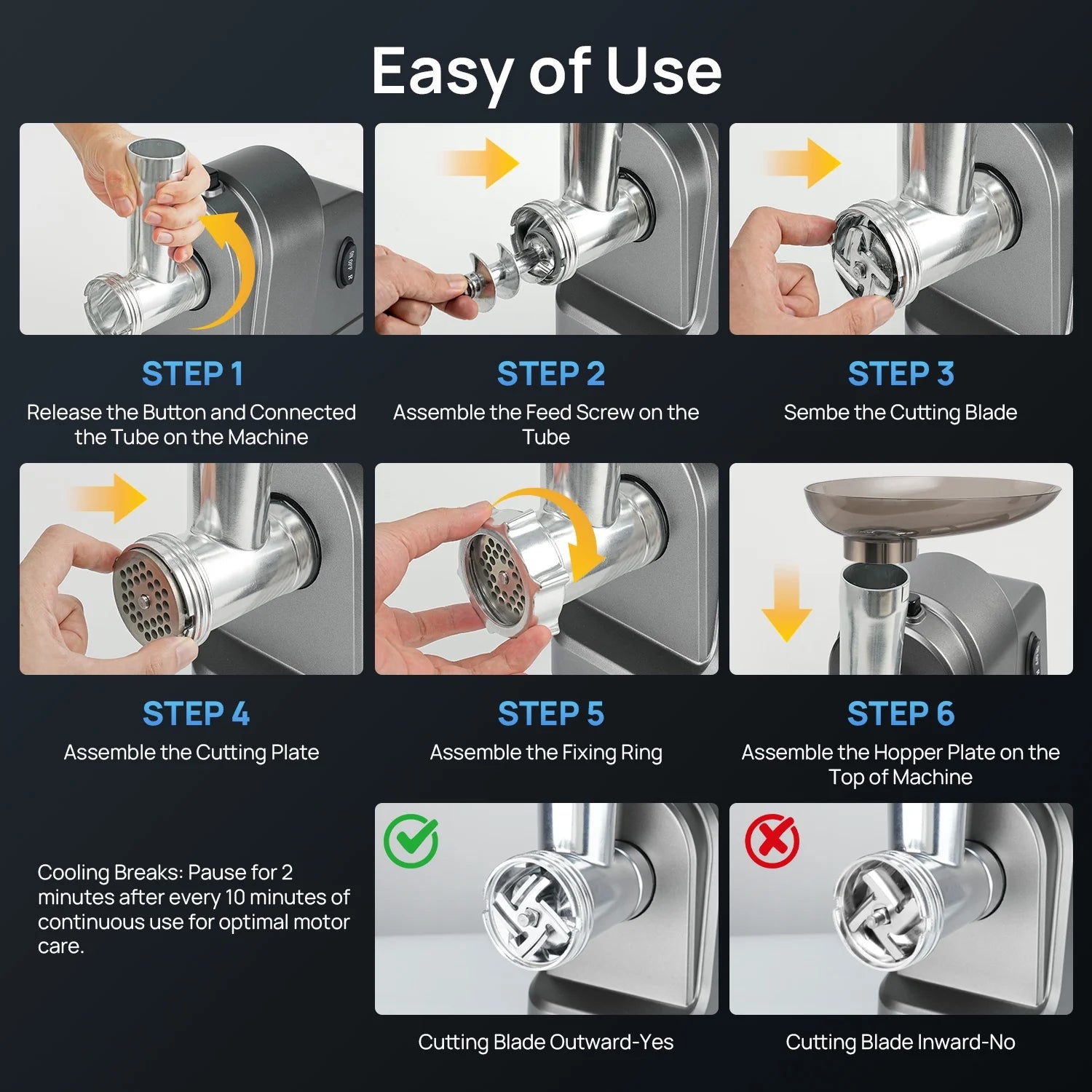 Easy of Use

ON OFF R

STEP 1
Release the Button and Connected the Tube on the Machine

STEP 2
Assemble the Feed Screw on the Tube

STEP 3
Sembe the Cutting Blade

STEP 4
Assemble the Cutting Plate

STEP 5
Assemble the Fixing Ring

STEP 6
Assemble the Hopper Plate on the Top of Machine

Cooling Breaks: Pause for 2 minutes after every 10 minutes of continuous use for optimal motor care.

Cutting Blade Outward-Yes

Cutting Blade Inward-No