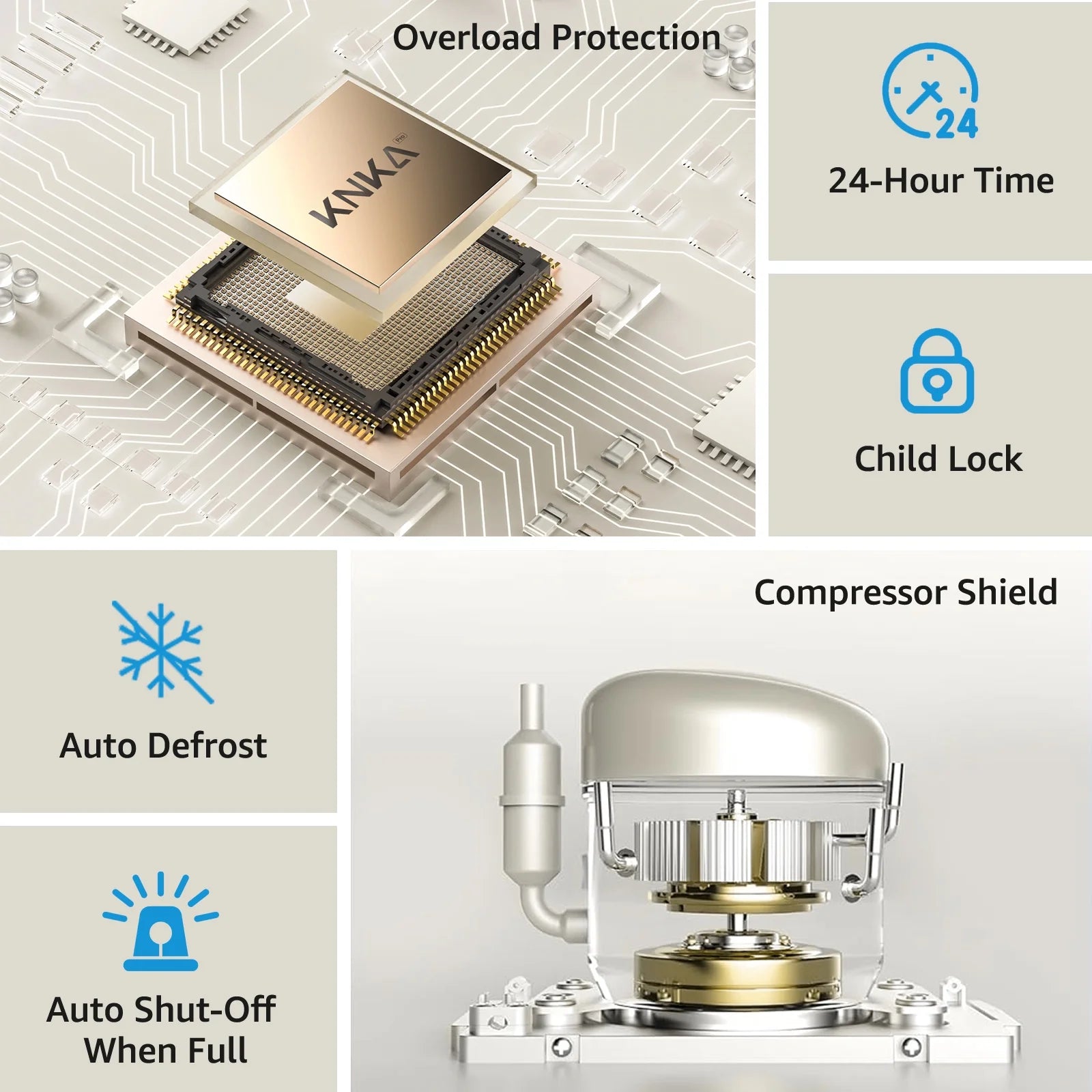 Overload Protection

KNKA Pro

24

24-Hour Time

Child Lock

Auto Defrost

Compressor Shield

Auto Shut-Off When Full