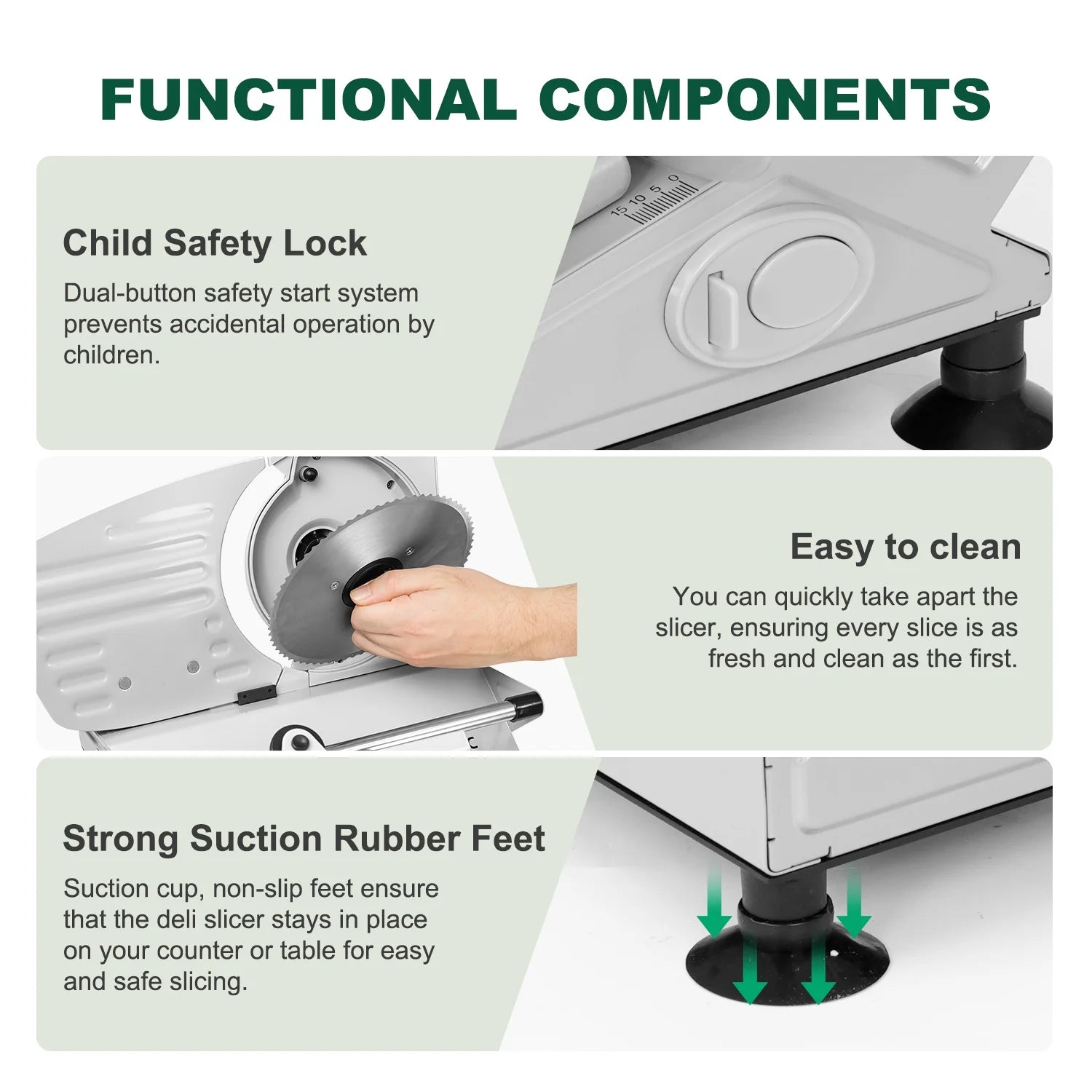 FUNCTIONAL COMPONENTS

Child Safety Lock

Dual-button safety start system prevents accidental operation by children.

15 10 5 0

Easy to clean

You can quickly take apart the slicer, ensuring every slice is as fresh and clean as the first.

Strong Suction Rubber Feet

Suction cup, non-slip feet ensure that the deli slicer stays in place on your counter or table for easy and safe slicing.